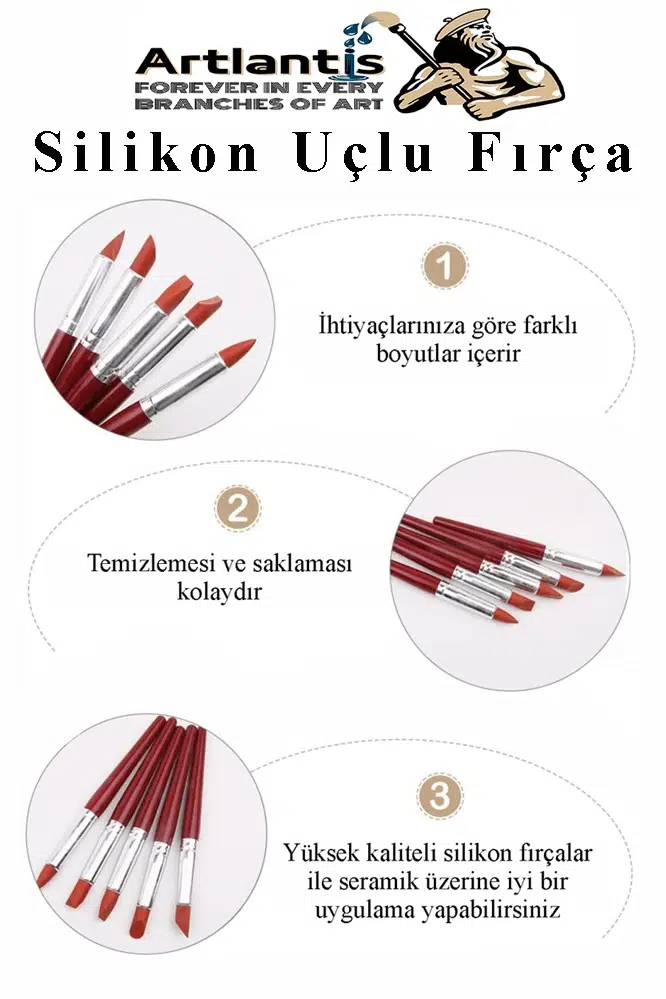 Artlantis
FOREVER IN EVERY
BRANCHES OF ART

Silikon Uçlu Fırça

1

İhtiyaçlarınıza göre farklı boyutlar içerir

2

Temizlemesi ve saklaması kolaydır

3

Yüksek kaliteli silikon fırçalar ile seramik üzerine iyi bir uygulama yapabilirsiniz