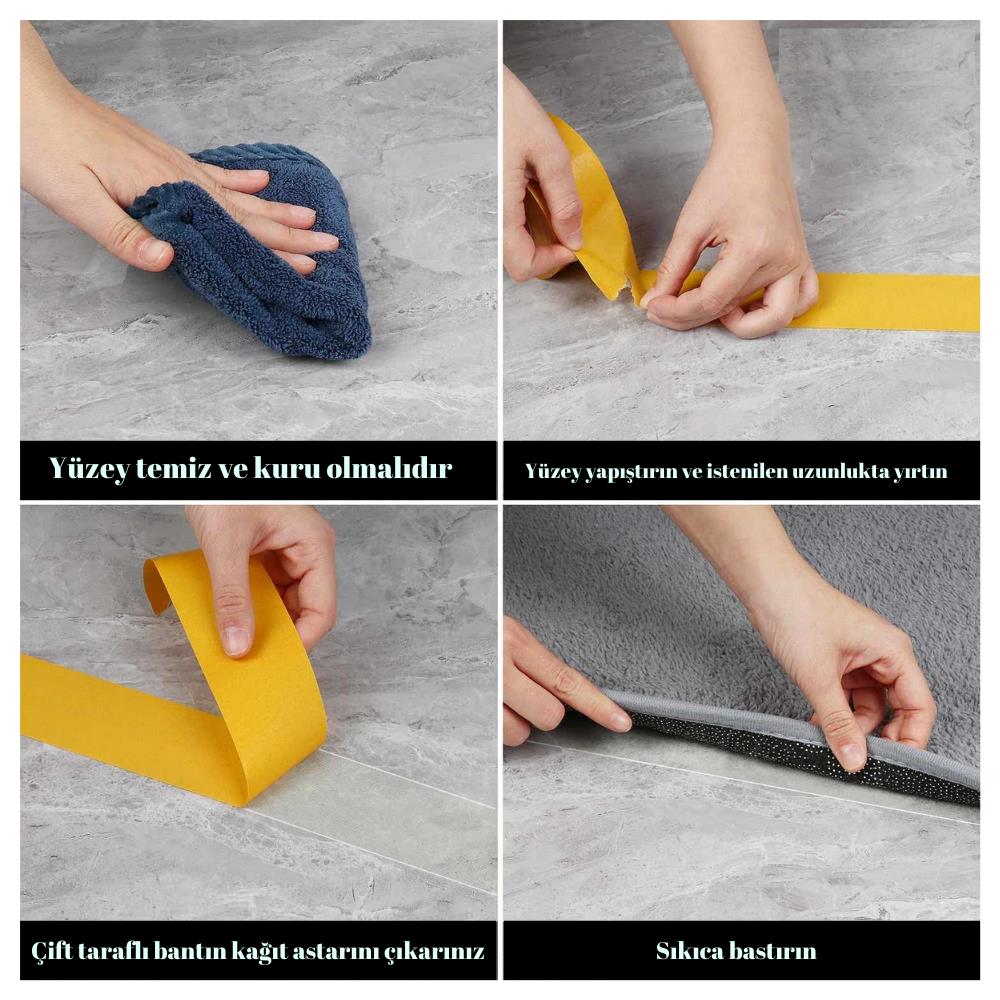 Yüzey temiz ve kuru olmalıdır

Yüzey yapıştırın ve istenilen uzunlukta yırtın

Çift taraflı bantın kağıt astarını çıkarınız

Sıkıca bastırın