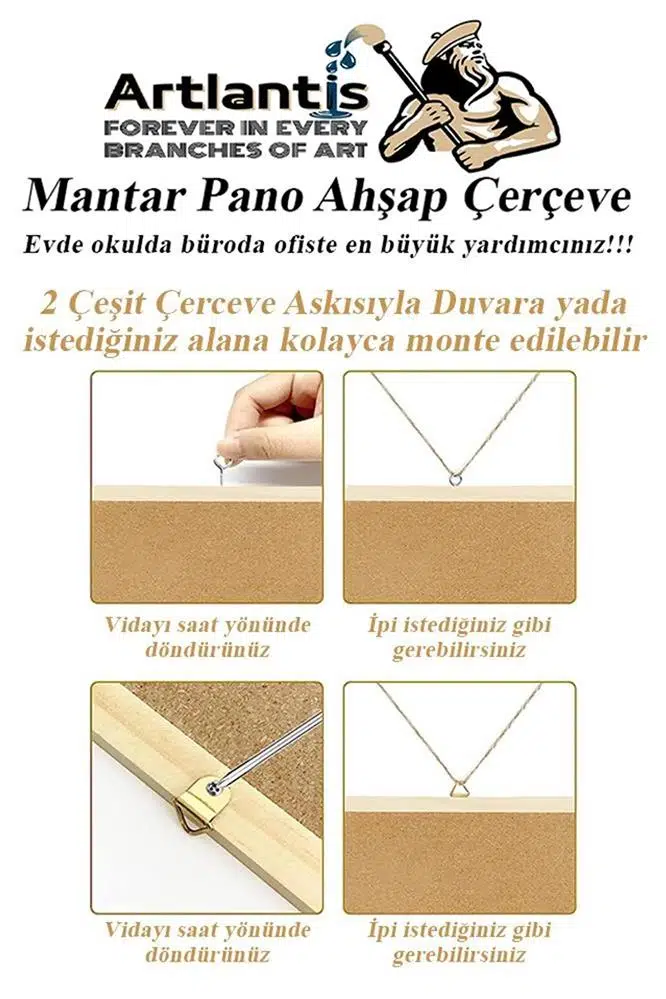 Artlantis
FOREVER IN EVERY
BRANCHES OF ART

Mantar Pano Ahşap Çerçeve

Evde okulda büroda ofiste en büyük yardımcınız!!!

2 Çeşit Çerceve Askısıyla Duvara yada istediğiniz alana kolayca monte edilebilir

Vidayı saat yönünde döndürünüz

İpi istediğiniz gibi gerebilirsiniz

Vidayı saat yönünde döndürünüz

İpi istediğiniz gibi gerebilirsiniz