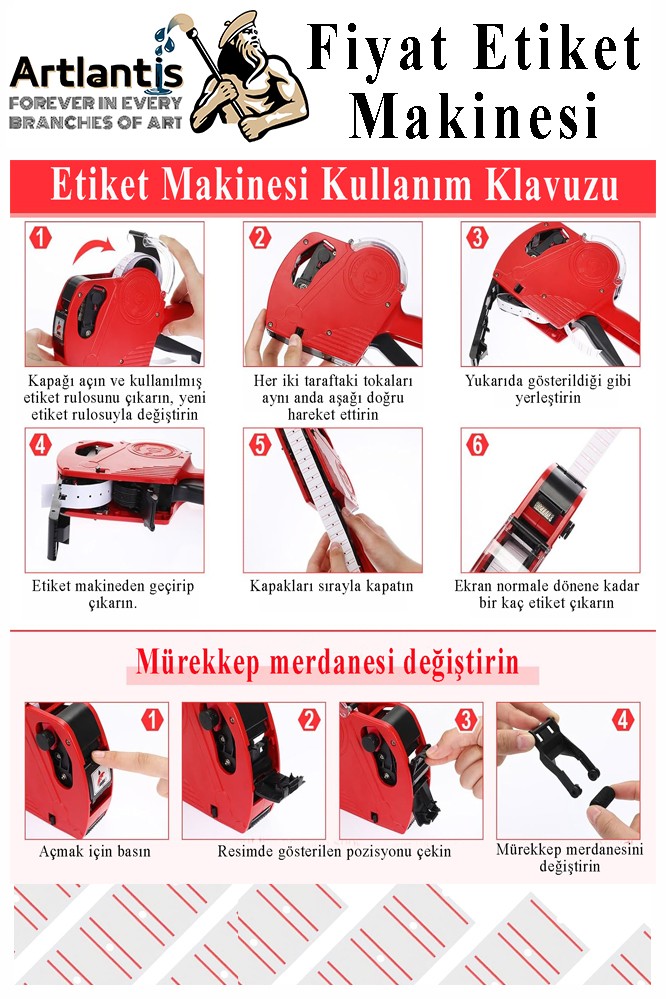 Artlantis
FOREVER IN EVERY BRANCHES OF ART

Fiyat Etiket Makinesi

Etiket Makinesi Kullanım Klavuzu

1
Kapağı açın ve kullanılmış etiket rulosunu çıkarın, yeni etiket rulosuyla değiştirin

2
Her iki taraftaki tokaları aynı anda aşağı doğru hareket ettirin

3
Yukarıda gösterildiği gibi yerleştirin

4
Etiket makineden geçirip çıkarın.

5
Kapakları sırayla kapatın

6
Ekran normale dönene kadar bir kaç etiket çıkarın

Mürekkep merdanesi değiştirin

1
Açmak için basın

2
3
Resimde gösterilen pozisyonu çekin

4
Mürekkep merdanesini değiştirin