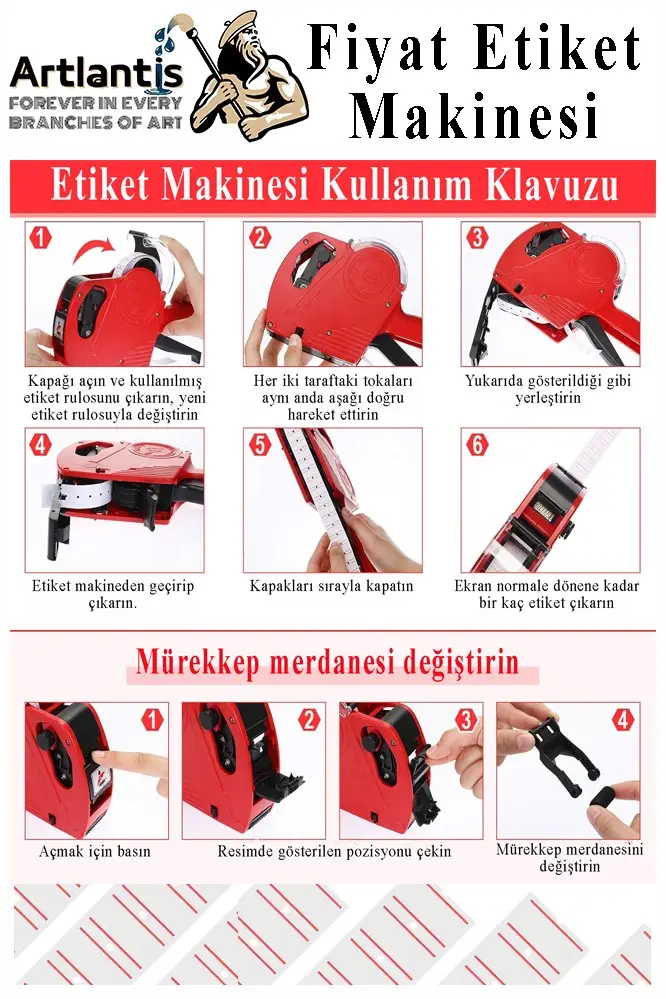 Artlantis
FOREVER IN EVERY BRANCHES OF ART

Fiyat Etiket Makinesi

Etiket Makinesi Kullanım Klavuzu

1
Kapağı açın ve kullanılmış etiket rulosunu çıkarın, yeni etiket rulosuyla değiştirin

2
Her iki taraftaki tokaları aynı anda aşağı doğru hareket ettirin

3
Yukarıda gösterildiği gibi yerleştirin

4
Etiket makineden geçirip çıkarın.

5
Kapakları sırayla kapatın

6
Ekran normale dönene kadar bir kaç etiket çıkarın

Mürekkep merdanesi değiştirin

1
Açmak için basın

2
Resimde gösterilen pozisyonu çekin

3

4
Mürekkep merdanesini değiştirin