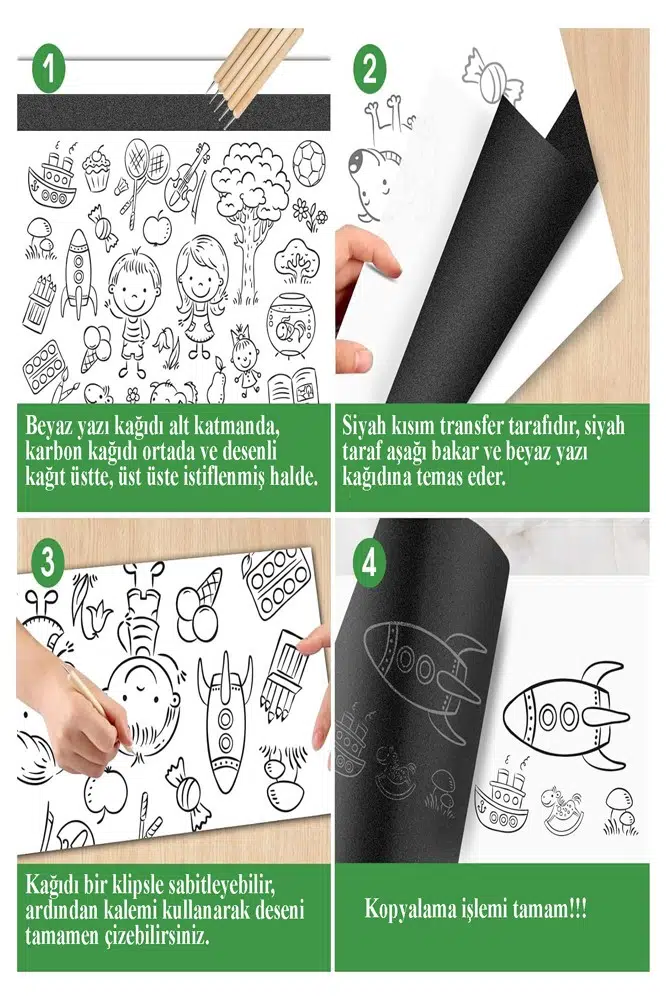 1

Beyaz yazı kağıdı alt katmanda, karbon kağıdı ortada ve desenli kağıt üstte, üst üste istiflenmiş halde.

2

Siyah kısım transfer tarafıdır, siyah taraf aşağı bakar ve beyaz yazı kağıdına temas eder.

3

Kağıdı bir klipsle sabitleyebilir, ardından kalemi kullanarak deseni tamamen çizebilirsiniz.

4

Kopyalama işlemi tamam!!!