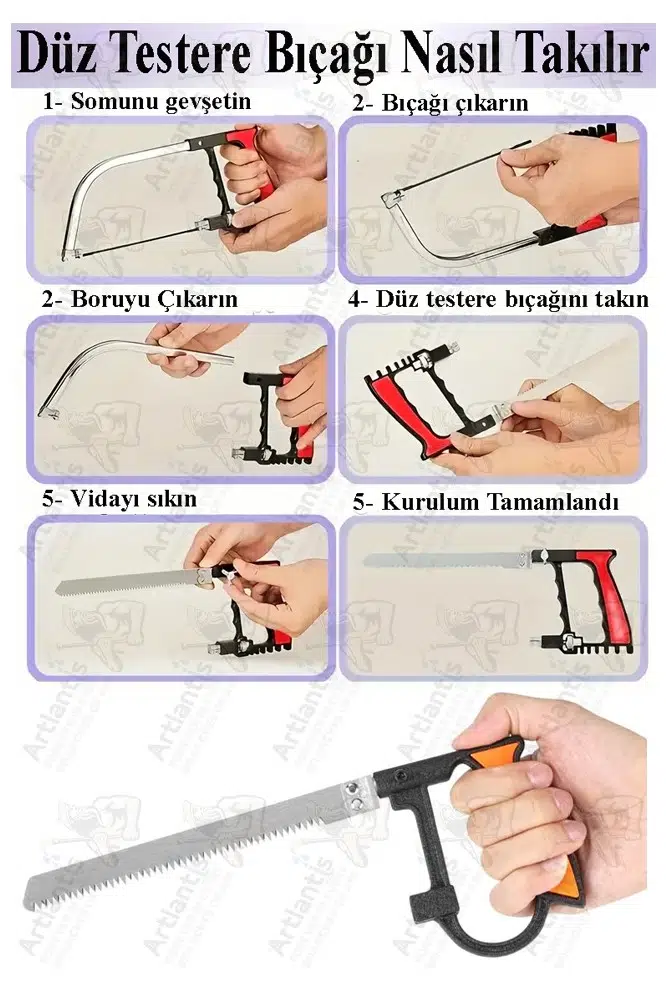 Düz Testere Bıçağı Nasıl Takılır

1- Somunu gevşetin

2- Bıçağı çıkarın

2- Boruyu Çıkarın

4- Düz testere bıçağını takın

5- Vidayı sıkın

5- Kurulum Tamamlandı

Artlantis