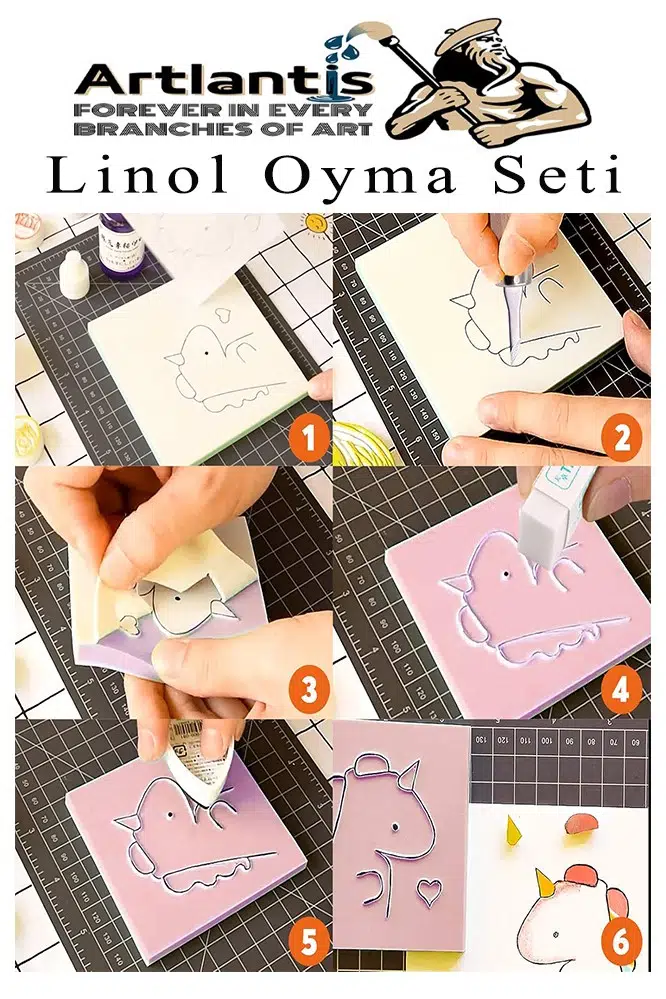 Artlantis
FOREVER IN EVERY BRANCHES OF ART
Linol Oyma Seti

1
2
3
4
5
6