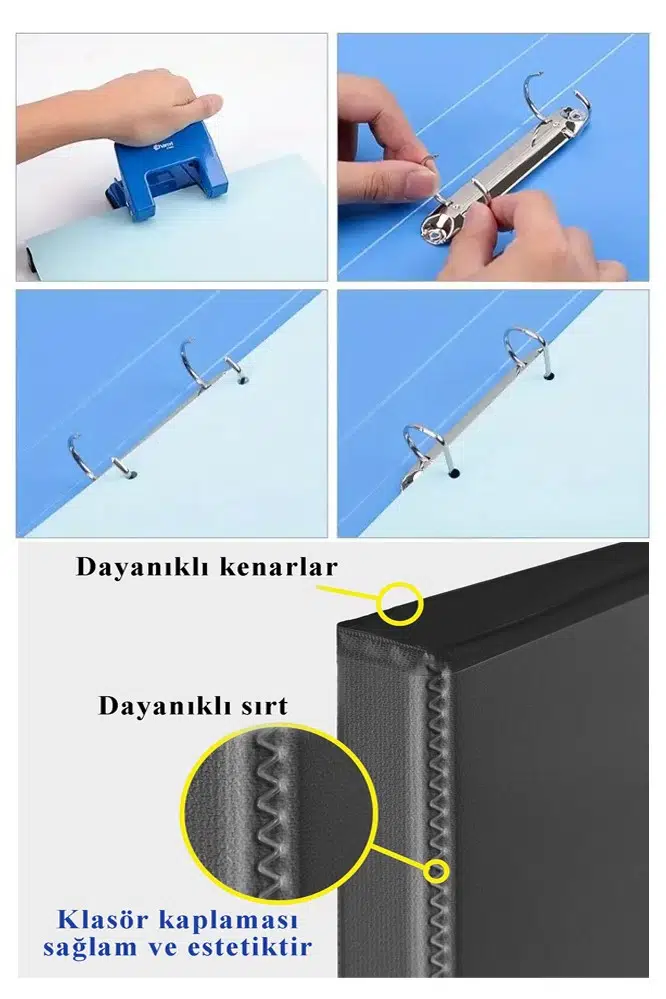 Dayanıklı kenarlar

Dayanıklı sırt

Klasör kaplaması sağlam ve estetiktir