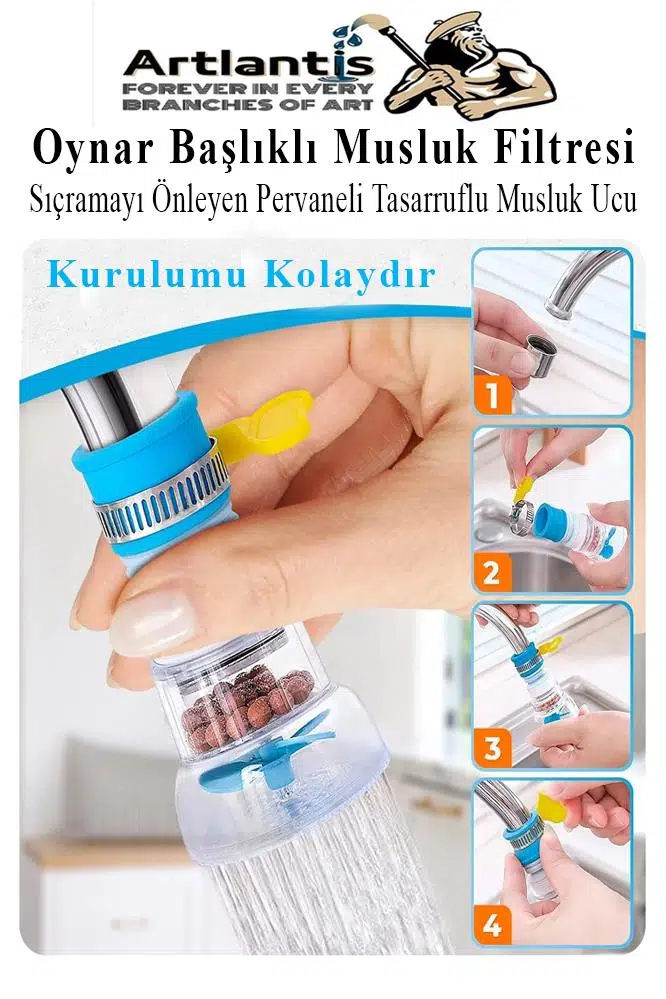 Artlantis
FOREVER IN EVERY BRANCHES OF ART

Oynar Başlıklı Musluk Filtresi

Sıçramayı Önleyen Pervaneli Tasarruflu Musluk Ucu

Kurulumu Kolaydır

1

2

3

4