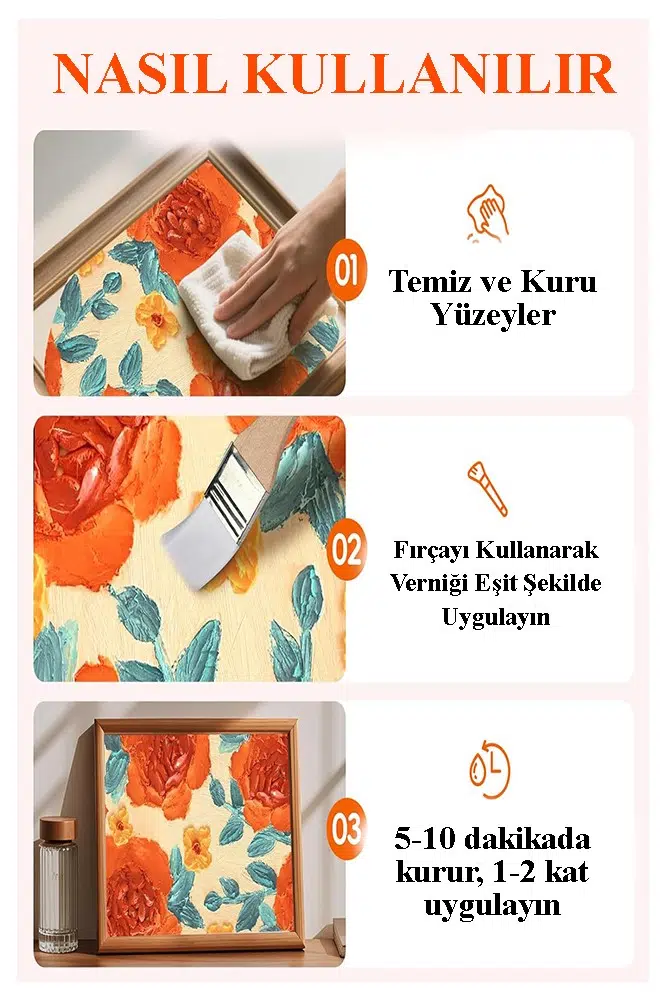 NASIL KULLANILIR

01

Temiz ve Kuru Yüzeyler

02

Fırçayı Kullanarak Verniği Eşit Şekilde Uygulayın

03

5-10 dakikada kurur, 1-2 kat uygulayın