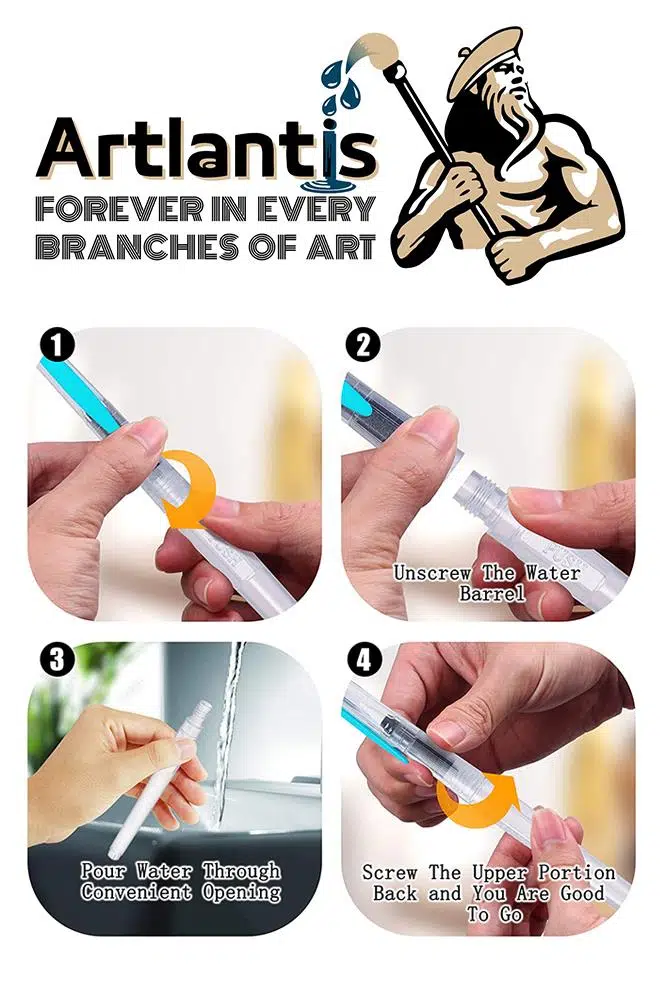 Artlantis
FOREVER IN EVERY BRANCHES OF ART

1

2

Unscrew The Water Barrel

3

Pour Water Through Convenient Opening

4

Screw The Upper Portion Back and You Are Good To Go