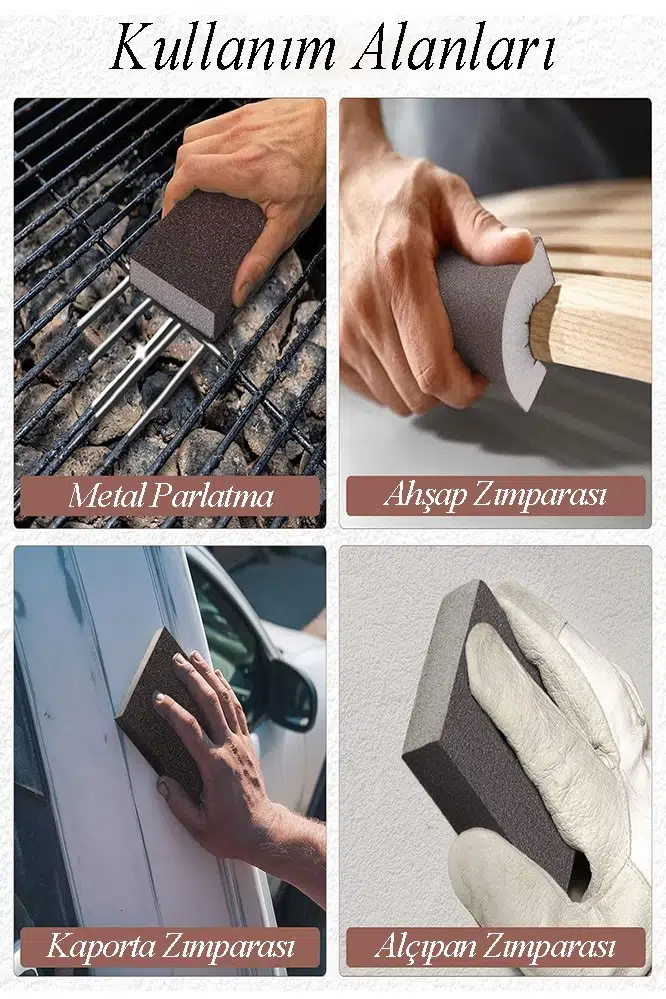 Kullanım Alanları

Metal Parlatma

Ahşap Zımparası

Kaporta Zımparası

Alçıpan Zımparası