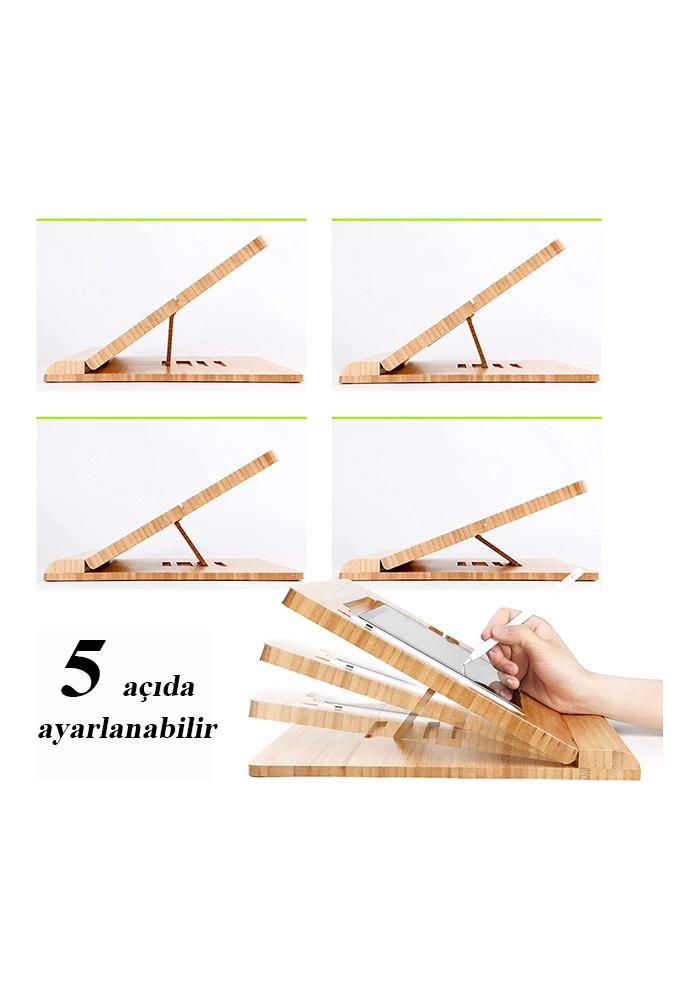 5 açıda ayarlanabilir